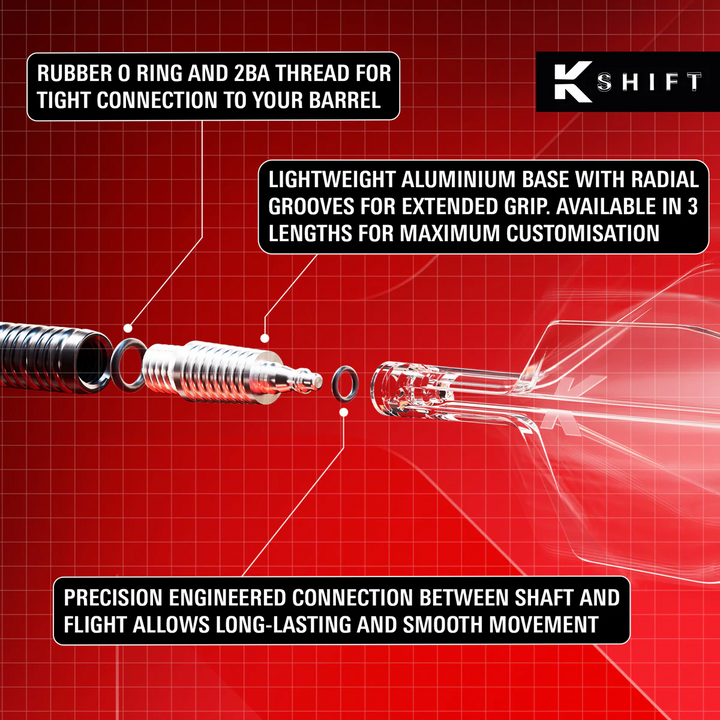 RUBBER O RING AND 2BA THREAD FOR TIGHT CONNECTION TO YOUR BARREL

K SHIFT

LIGHTWEIGHT ALUMINIUM BASE WITH RADIAL GROOVES FOR EXTENDED GRIP. AVAILABLE IN 3 LENGTHS FOR MAXIMUM CUSTOMISATION

K

PRECISION ENGINEERED CONNECTION BETWEEN SHAFT AND FLIGHT ALLOWS LONG-LASTING AND SMOOTH MOVEMENT