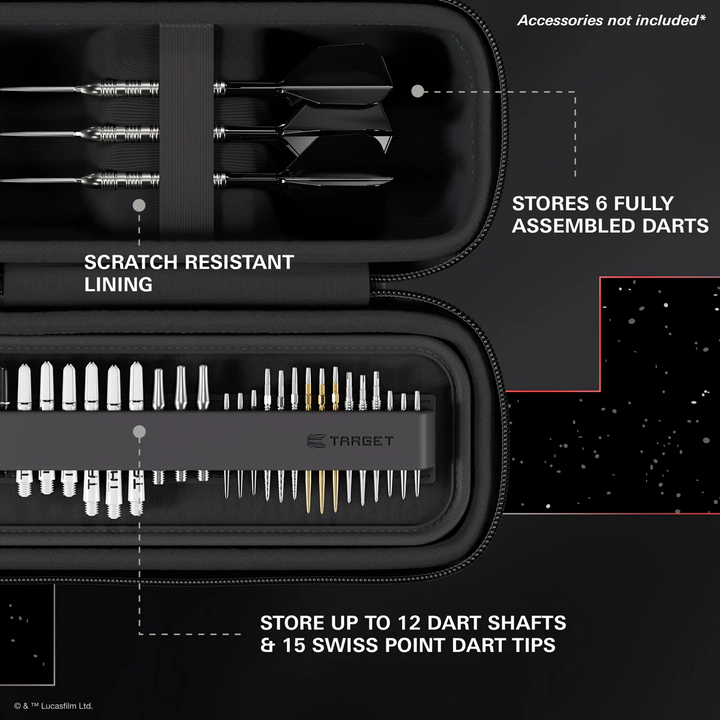 Accessories not included*

STORES 6 FULLY ASSEMBLED DARTS

SCRATCH RESISTANT LINING

TARGET

STORE UP TO 12 DART SHAFTS & 15 SWISS POINT DART TIPS

© & ™ Lucasfilm Ltd.