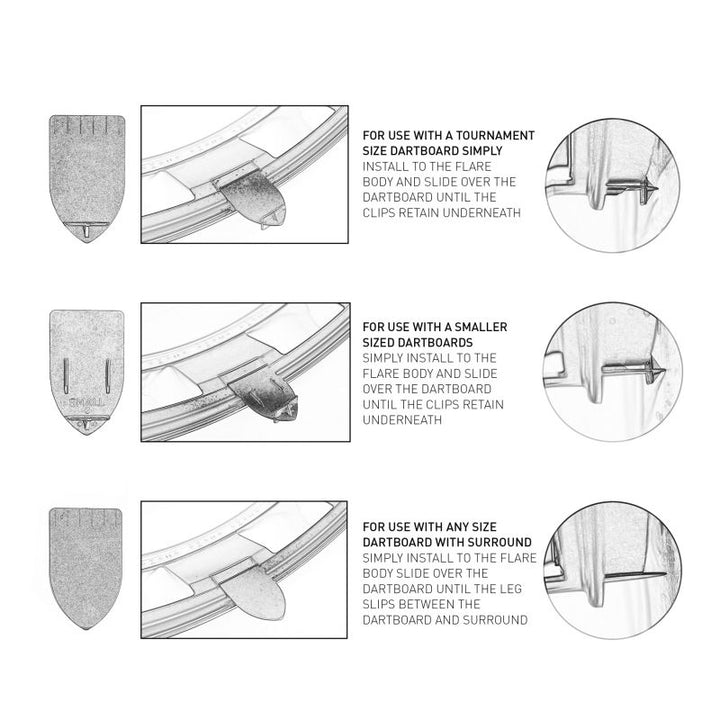 FOR USE WITH A TOURNAMENT SIZE DARTBOARD SIMPLY
INSTALL TO THE FLARE BODY AND SLIDE OVER THE DARTBOARD UNTIL THE CLIPS RETAIN UNDERNEATH

SMALL

FOR USE WITH A SMALLER SIZED DARTBOARDS
SIMPLY INSTALL TO THE FLARE BODY AND SLIDE OVER THE DARTBOARD UNTIL THE CLIPS RETAIN UNDERNEATH

FOR USE WITH ANY SIZE DARTBOARD WITH SURROUND
SIMPLY INSTALL TO THE FLARE BODY SLIDE OVER THE DARTBOARD UNTIL THE LEG SLIPS BETWEEN THE DARTBOARD AND SURROUND